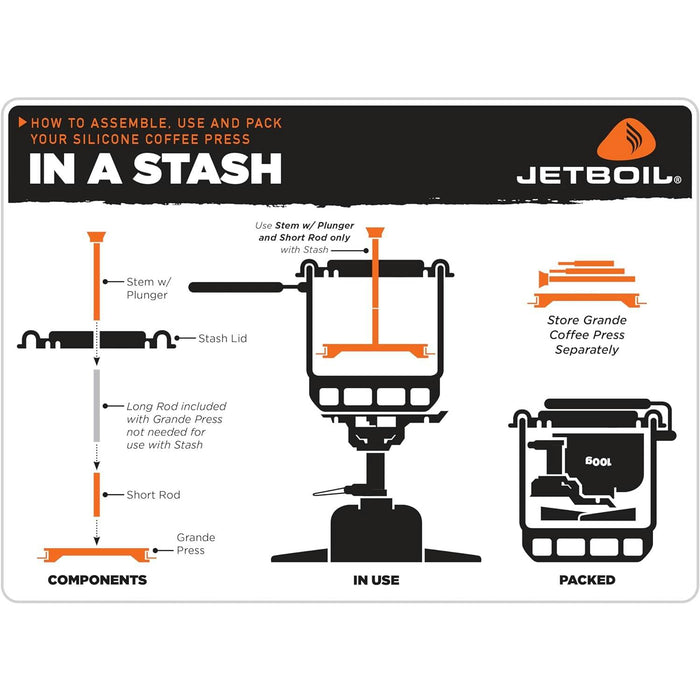 HOW TO ASSEMBLE, USE AND PACK YOUR SILICONE COFFEE PRESS

IN A STASH

JETBOIL®

Stem w/ Plunger

Stash Lid

Long Rod included with Grande Press not needed for use with Stash

Short Rod

Grande Press

COMPONENTS

Use Stem w/ Plunger and Short Rod only with Stash

IN USE

Store Grande Coffee Press Separately

100g

PACKED